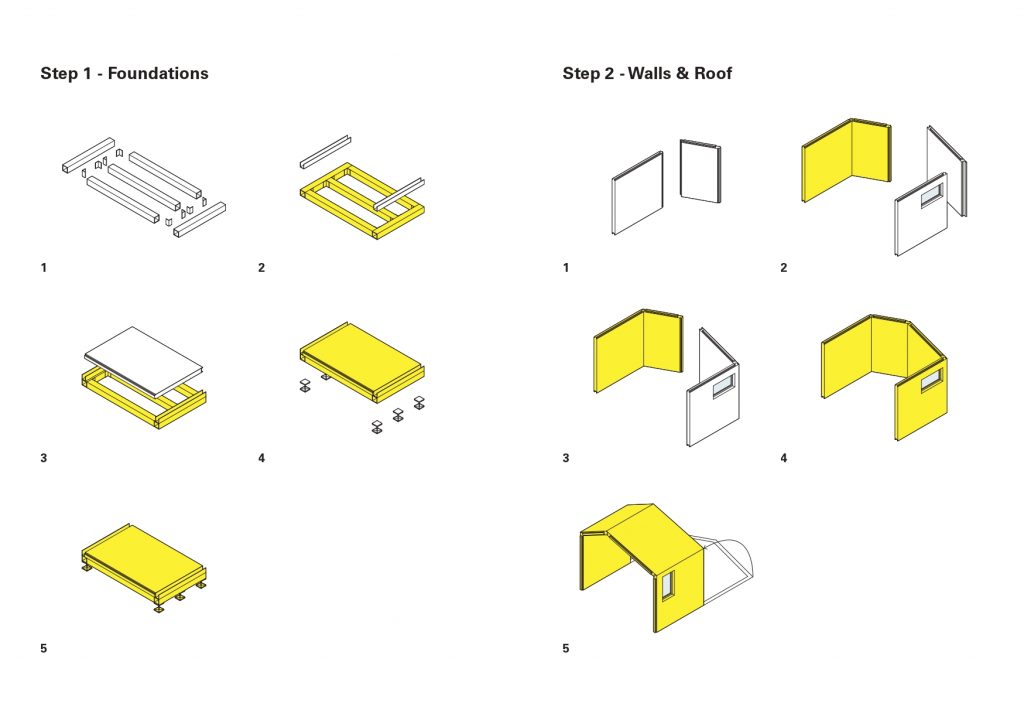 Step 1 - Foundations

1

2

3

4

5

Step 2 - Walls & Roof

1

2

3

4

5